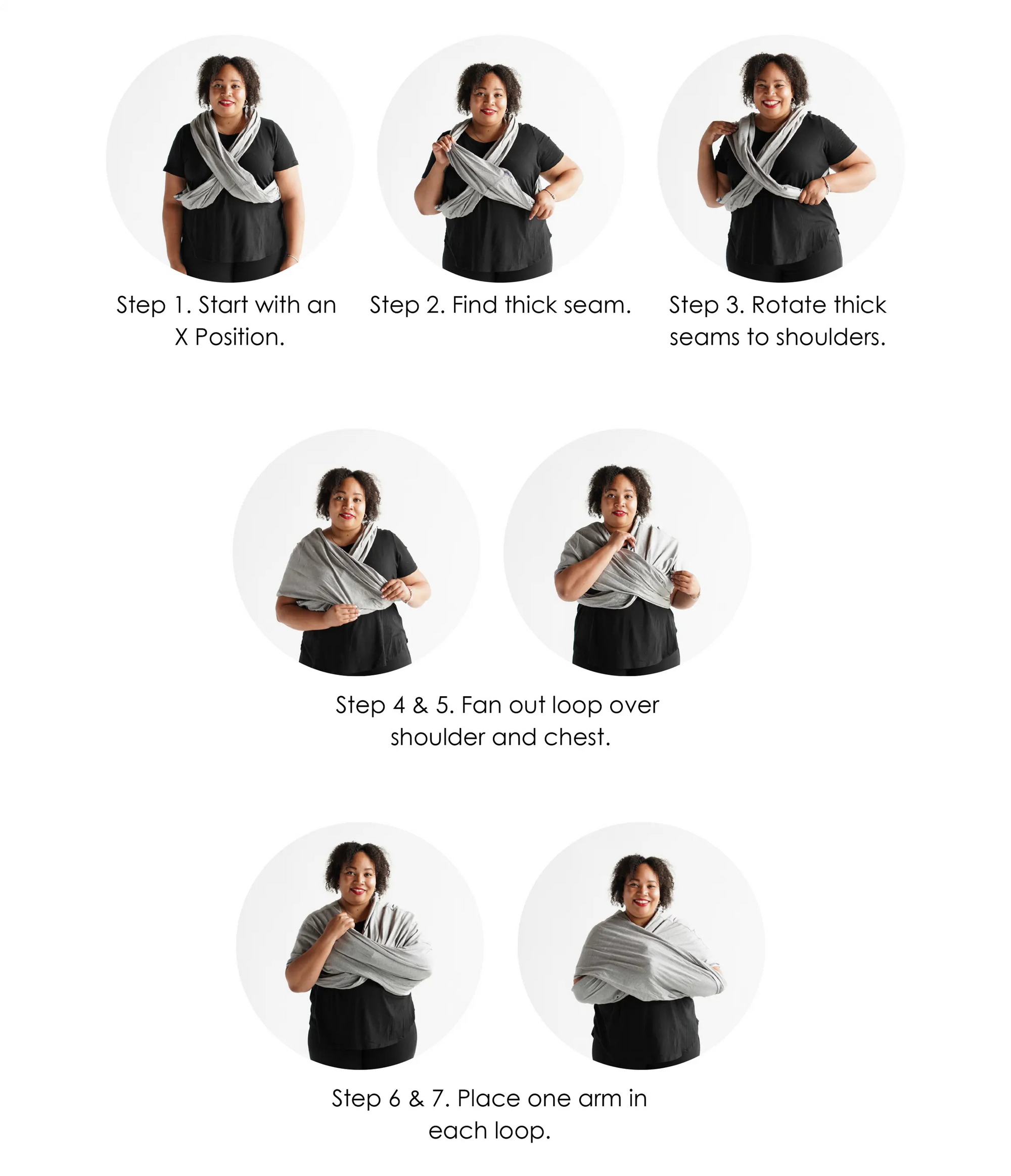 Step 1. Start with an X Position.

Step 2. Find thick seam.

Step 3. Rotate thick seams to shoulders.

Step 4 & 5. Fan out loop over shoulder and chest.

Step 6 & 7. Place one arm in each loop.